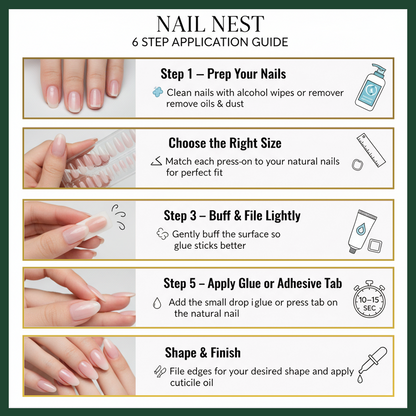 NAIL NEST
6 STEP APPLICATION GUIDE

Step 1 – Prep Your Nails

Clean nails with alcohol wipes or remover remove oils & dust

Choose the Right Size

Match each press-on to your natural nails for perfect fit

Step 3 – Buff & File Lightly

Gently buff the surface so glue sticks better

Step 5 – Apply Glue or Adhesive Tab

Add the small drop iglue or press tab on the natural nail

10–15 SEC

Shape & Finish

File edges for your desired shape and apply cuticile oil